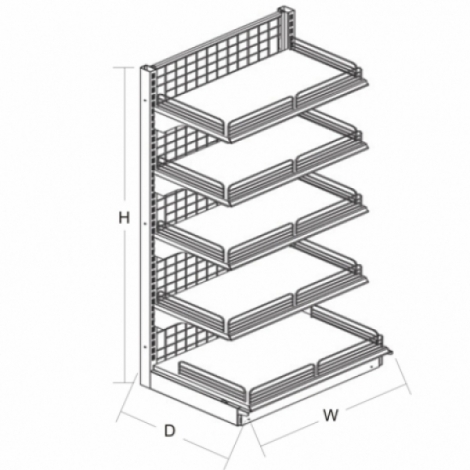 H
D
W